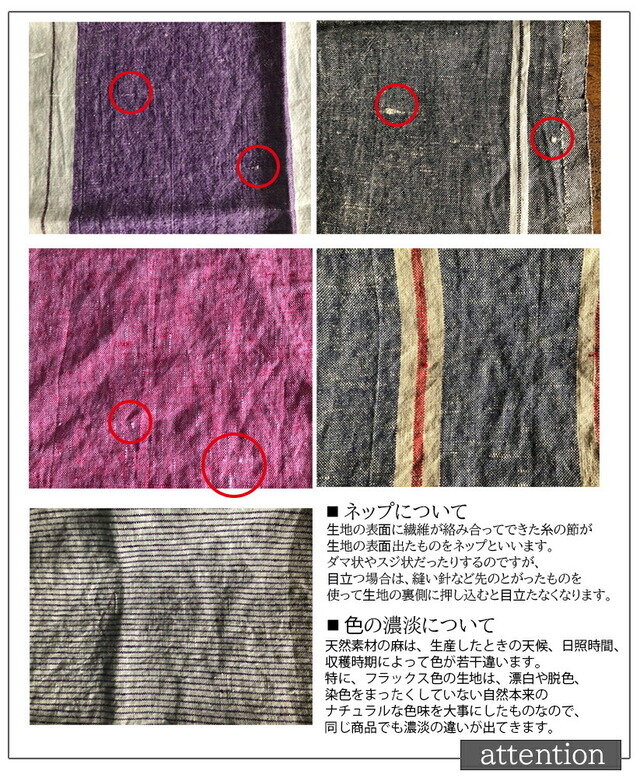 ■ ネップについて
生地の表面に繊維が絡み合ってできた糸の節が生地の表面出たものをネップといいます。ダマ状やスジ状だったりするのですが、目立つ場合は、縫い針など先のとがったものを使って生地の裏側に押し込むと目立たなくなります。

■ 色の濃淡について
天然素材の麻は、生産したときの天候、日照時間、収穫時期によって色が若干違います。特に、フラックス色の生地は、漂白や脱色、染色をまったくしていない自然本来のナチュラルな色味を大事にしたものなので、同じ商品でも濃淡の違いが出てきます。

attention